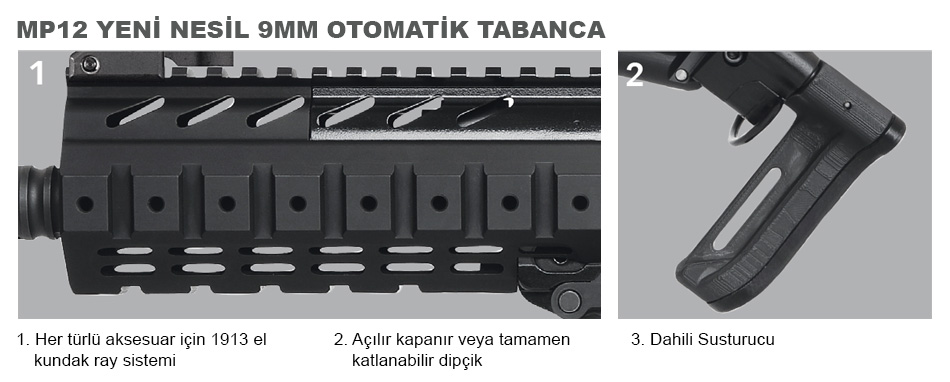 MP12 YENİ NESİL 9MM OTOMATİK TABANCA

1

2

1. Her türlü aksesuar için 1913 el kundak ray sistemi

2. Açılır kapanır veya tamamen katlanabilir dipçik

3. Dahili Susturucu