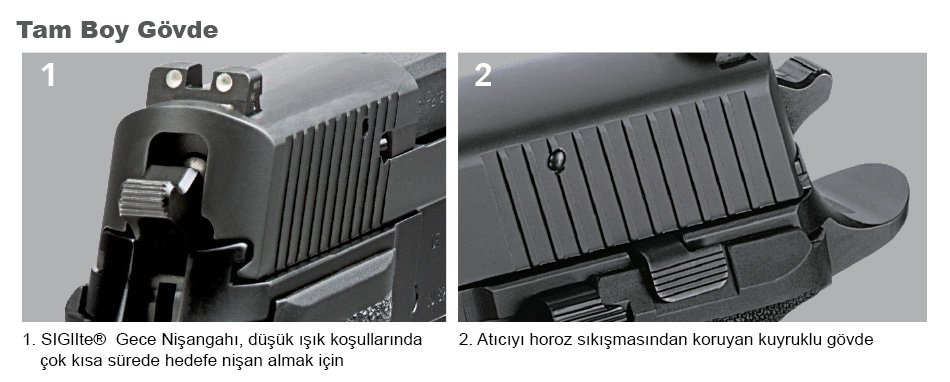 Tam Boy Gövde

1

2

1. SIGlIte®  Gece Nişangahı, düşük ışık koşullarında çok kısa sürede hedefe nişan almak için

2. Atıcıyı horoz sıkışmasından koruyan kuyruklu gövde